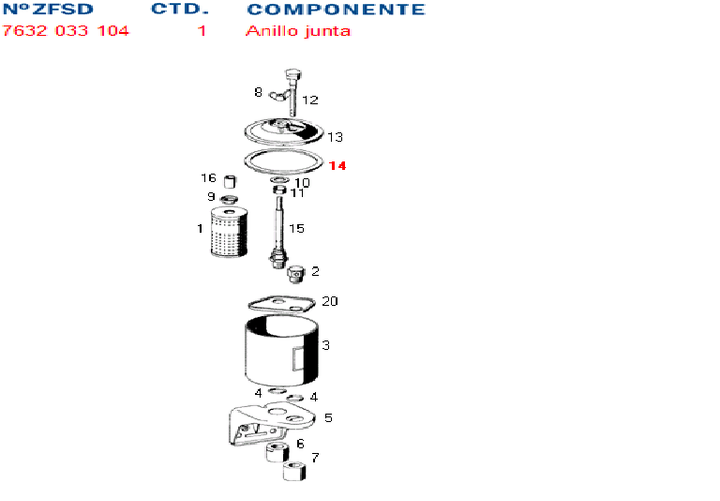 | NºZFSD | CTD. | COMPONENTE |
|---|---|---|
| 7632 033 104 | 1 | Anillo junta |

8
12
13
14
16
10
9
11
1
15
2
20
3
4
4
5
6
7