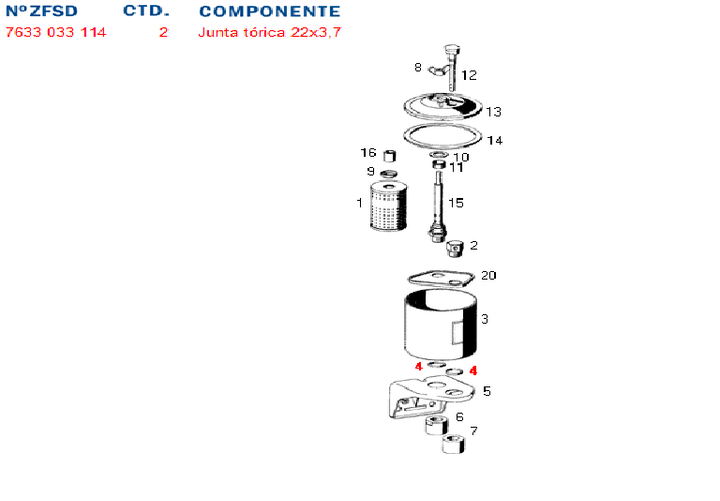 | NºZFSD | CTD. | COMPONENTE |
|---|---|---|
| 7633 033 114 | 2 | Junta tórica 22x3,7 |

8
12
13
14
16
10
9
11
1
15
2
20
3
4
4
5
6
7