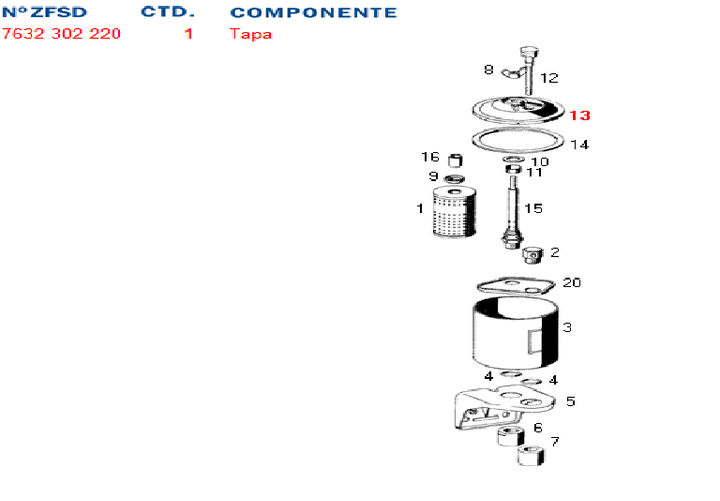 | NºZFSD | CTD. | COMPONENTE |
|---|---|---|
| 7632 302 220 | 1 | Tapa |

8
12
13
14
16
10
9
11
1
15
2
20
3
4
4
5
6
7