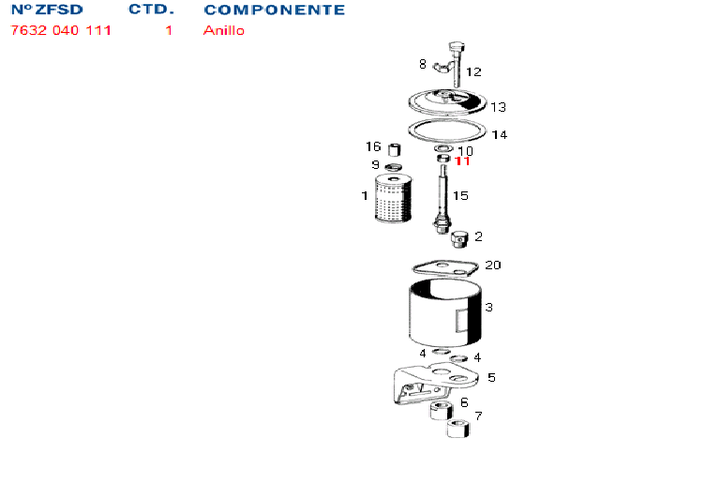 | Nº ZFSD | CTD. | COMPONENTE |
|---|---|---|
| 7632 040 111 | 1 | Anillo |

8
12
13
14
16
10
9
11
1
15
2
20
3
4
4
5
6
7