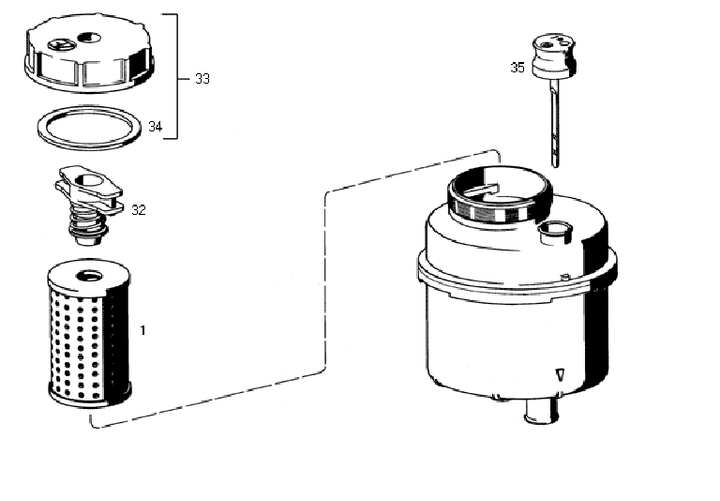 33
34
32
1
35