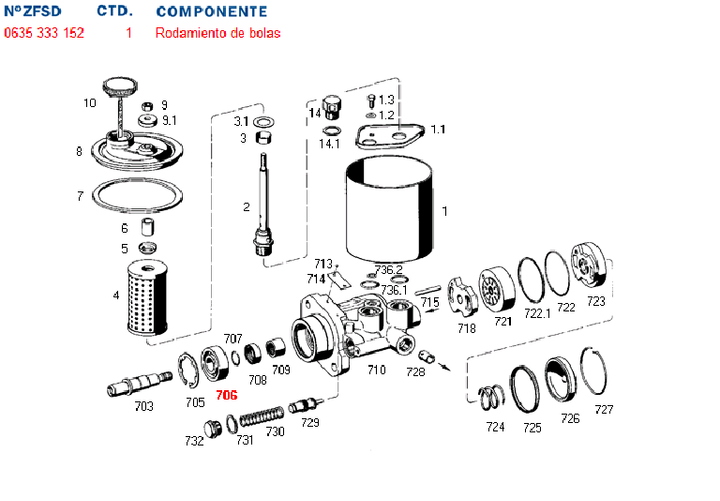 | NºZFSD | CTD. | COMPONENTE |
|---|---|---|
| 0635 333 152 | 1 | Rodamiento de bolas |

10
9
9.1
8
7
6
5
4
3.1
3
2
14
14.1
1.3
1.2
1.1
1
713
714
736.2
736.1
715
718
721
722.1
722
723
707
708
709
710
728
703
705
706
732
731
730
729
724
725
726
727