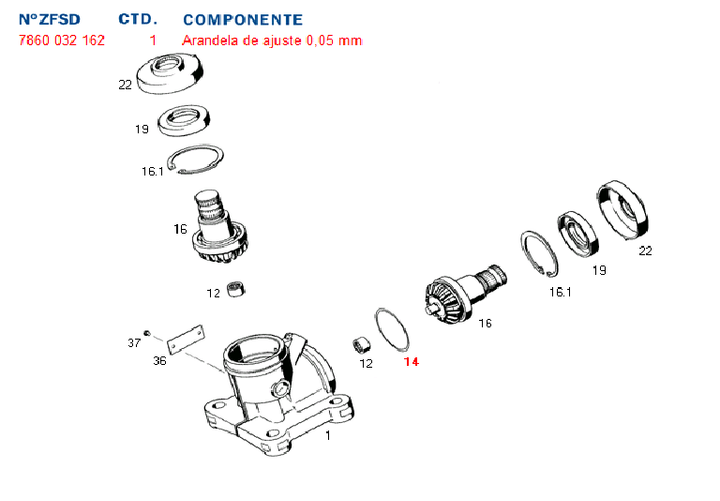 | NºZFSD | CTD. | COMPONENTE |
|---|---|---|
| 7860 032 162 | 1 | Arandela de ajuste 0,05 mm |

22
19
16.1
16
12
37
36
1
12
14
16
16.1
19
22