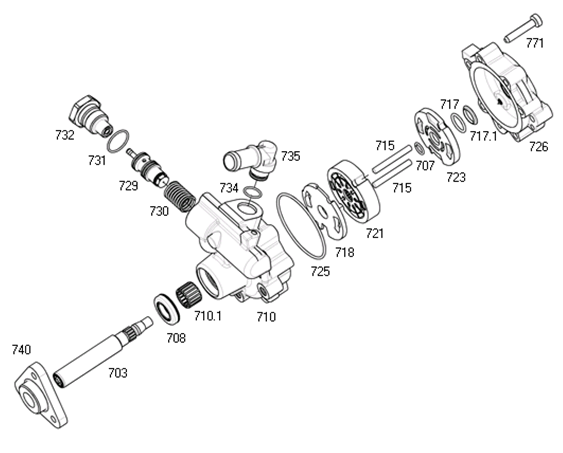 771
717
717.1
726
732
731
735
715
707
723
729
734
715
730
721
718
725
710.1
710
708
740
703